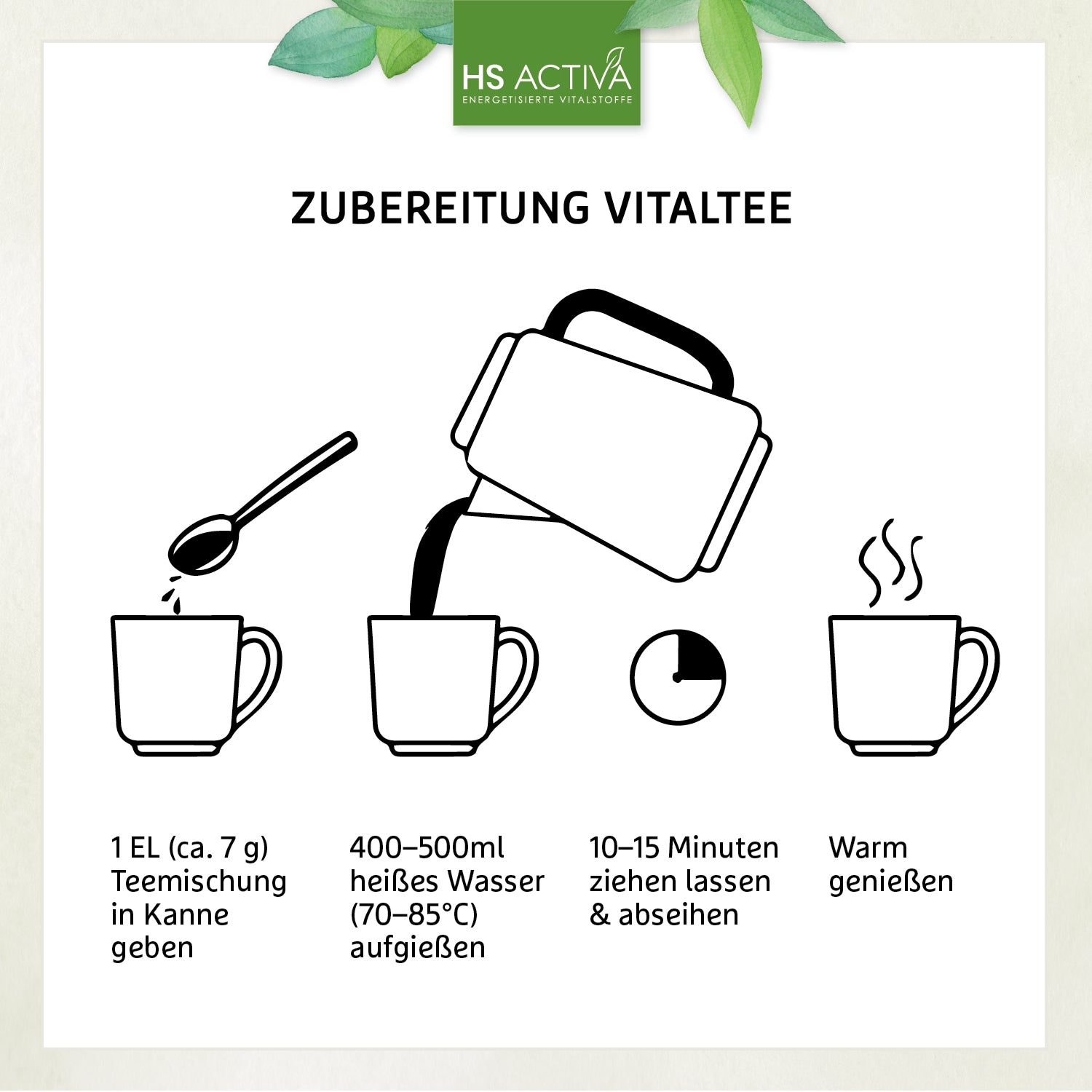 HS ACTIVA
ENERGETISIERTE VITALSTOFFE

ZUBEREITUNG VITALTEE

1 EL (ca. 7 g) Teemischung in Kanne geben

400–500ml heißes Wasser (70–85°C) aufgießen

10–15 Minuten ziehen lassen & abseihen

Warm genießen